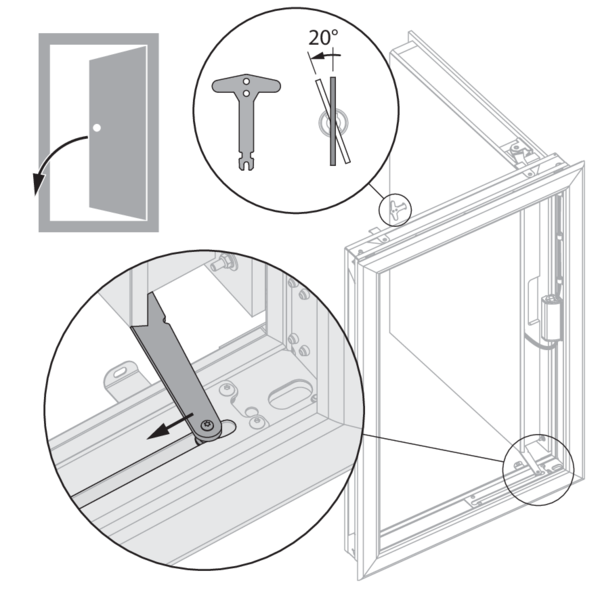 20°